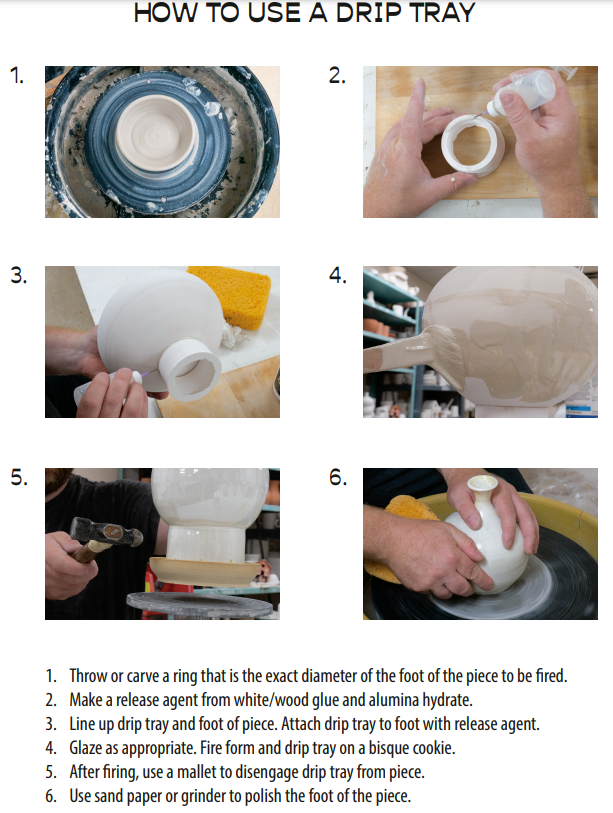 HOW TO USE A DRIP TRAY

1.

2.

3.

4.

5.

6.

1. Throw or carve a ring that is the exact diameter of the foot of the piece to be fired.
2. Make a release agent from white/wood glue and alumina hydrate.
3. Line up drip tray and foot of piece. Attach drip tray to foot with release agent.
4. Glaze as appropriate. Fire form and drip tray on a bisque cookie.
5. After firing, use a mallet to disengage drip tray from piece.
6. Use sand paper or grinder to polish the foot of the piece.